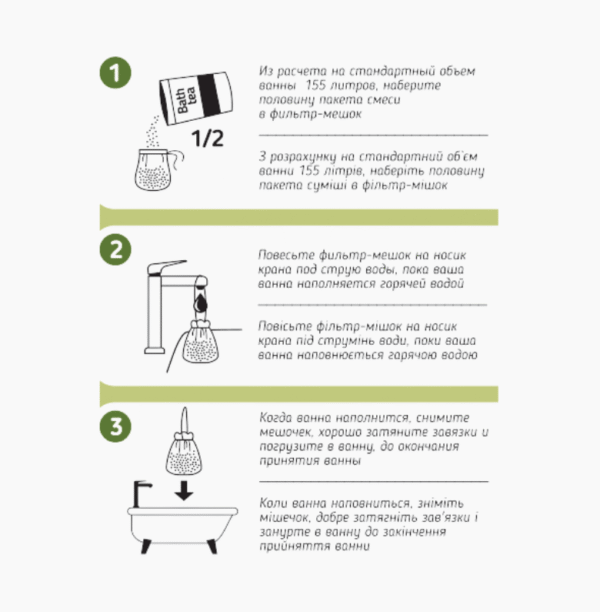 1

Bath tea

1/2

Из расчета на стандартный объем ванны 155 литров, наберите половину пакета смеси в фильтр-мешок

З розрахунку на стандартний об'єм ванни 155 літрів, наберіть половину пакета суміші в фільтр-мішок

2

Повесьте фильтр-мешок на носик крана под струю воды, пока ваша ванна наполняется горячей водой

Повісьте фільтр-мішок на носик крана під струмінь води, поки ваша ванна наповнюється гарячою водою

3

Когда ванна наполнится, снимите мешочек, хорошо затяните завязки и погрузите в ванну, до окончания принятия ванны

Коли ванна наповниться, зніміть мішечок, добре затягніть зав'язки і занурте в ванну до закінчення прийняття ванни